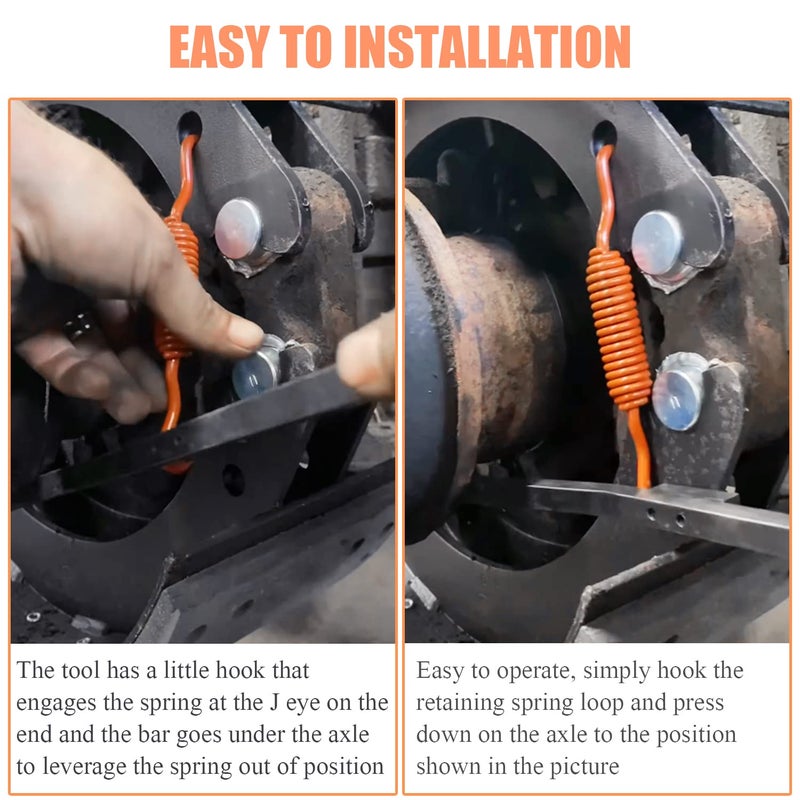 EASY TO INSTALLATION

The tool has a little hook that engages the spring at the J eye on the end and the bar goes under the axle to leverage the spring out of position

Easy to operate, simply hook the retaining spring loop and press down on the axle to the position shown in the picture